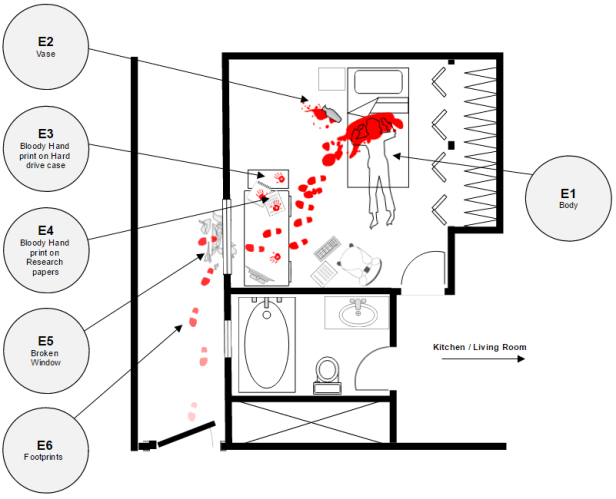 E2
Vase

E3
Bloody Hand print on Hard drive case

E4
Bloody Hand print on Research papers

E5
Broken Window

E6
Footprints

E1
Body

Kitchen / Living Room